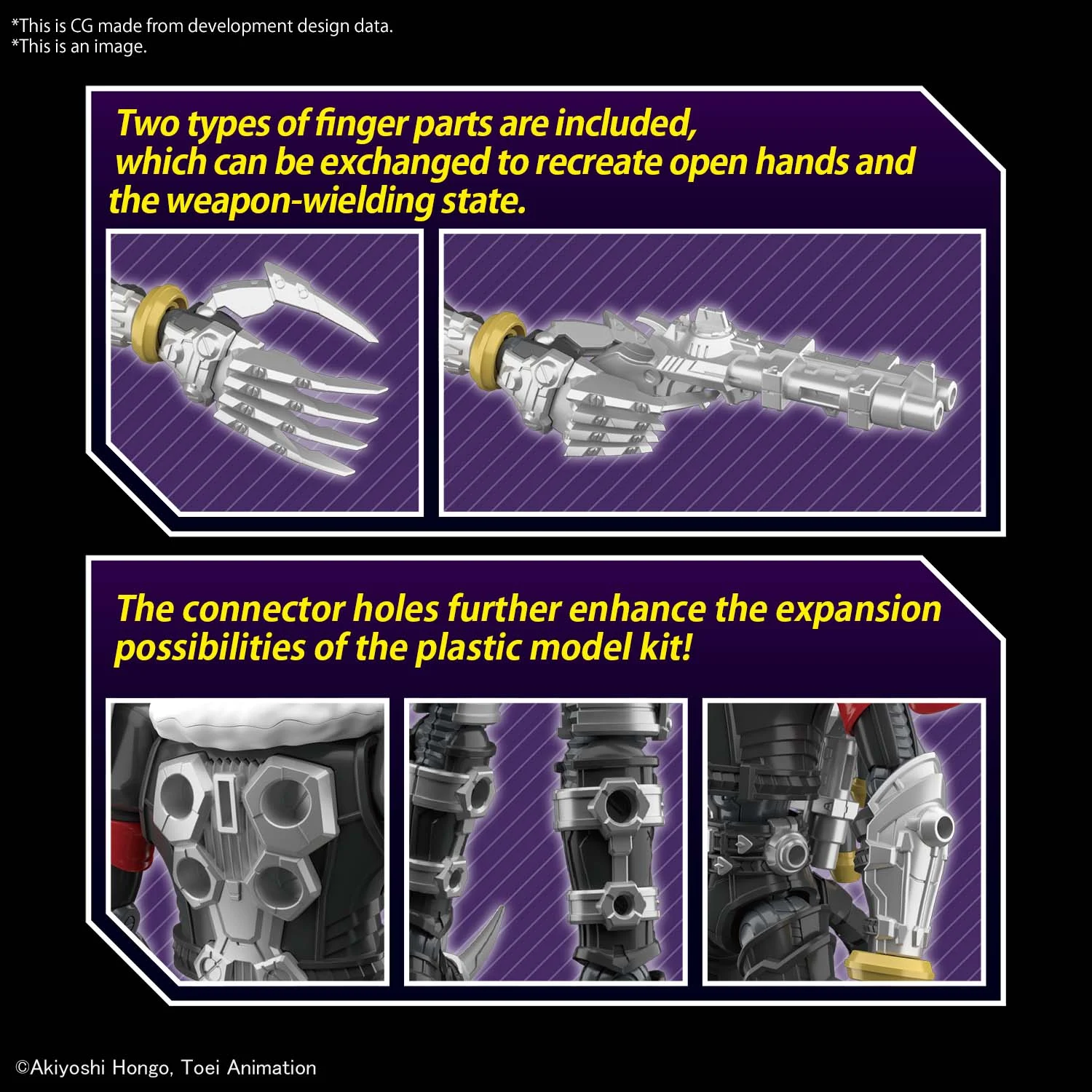 *This is CG made from development design data.
*This is an image.

Two types of finger parts are included, which can be exchanged to recreate open hands and the weapon-wielding state.

The connector holes further enhance the expansion possibilities of the plastic model kit!

©Akiyoshi Hongo, Toei Animation