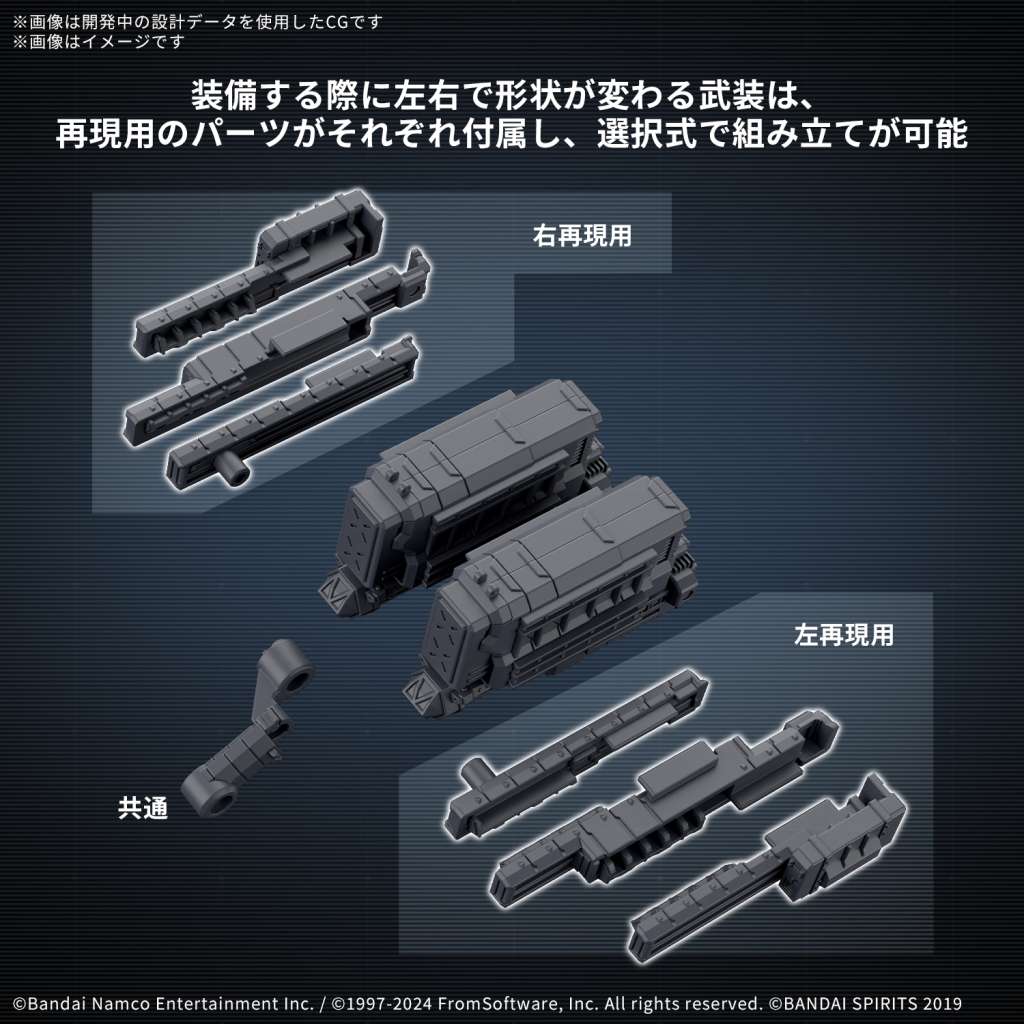 ※画像は開発中の設計データを使用したCGです
※画像はイメージです

装備する際に左右で形状が変わる武装は、
再現用のパーツがそれぞれ付属し、選択式で組み立てが可能

右再現用

左再現用

共通

©Bandai Namco Entertainment Inc. / ©1997-2024 FromSoftware, Inc. All rights reserved. ©BANDAI SPIRITS 2019